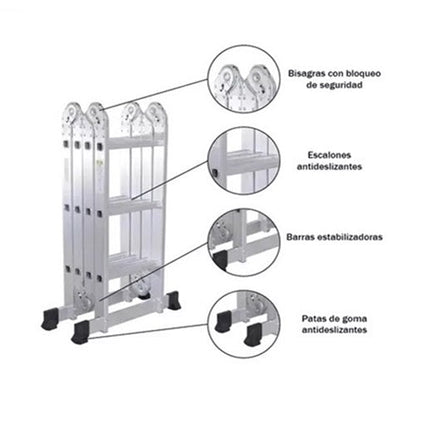 Bisagras con bloqueo de seguridad

Escalones antideslizantes

Barras estabilizadoras

Patas de goma antideslizantes