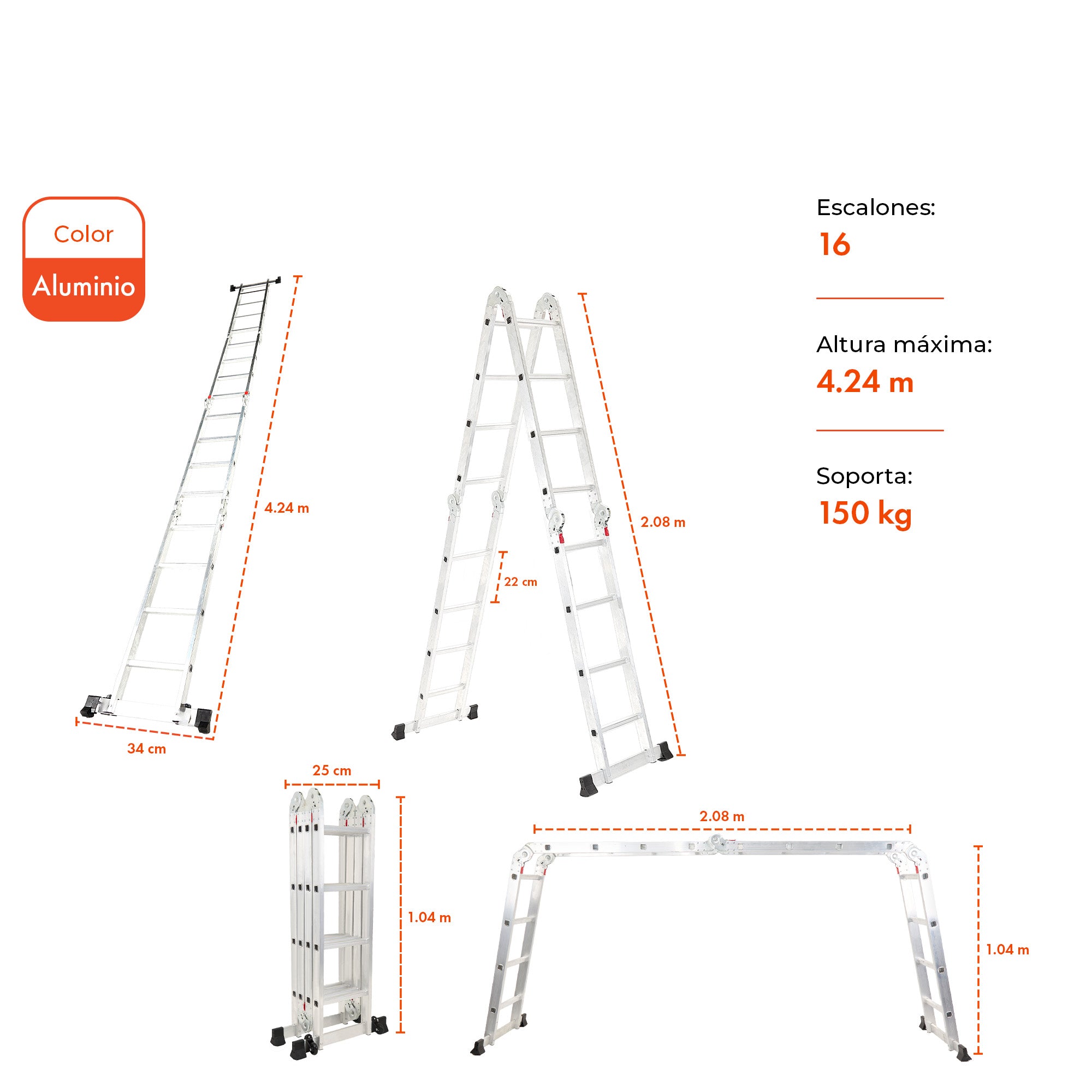 Color
Aluminio

Escalones:
16

Altura máxima:
4.24 m

Soporta:
150 kg

4.24 m

34 cm

2.08 m

22 cm

25 cm

1.04 m

2.08 m

1.04 m