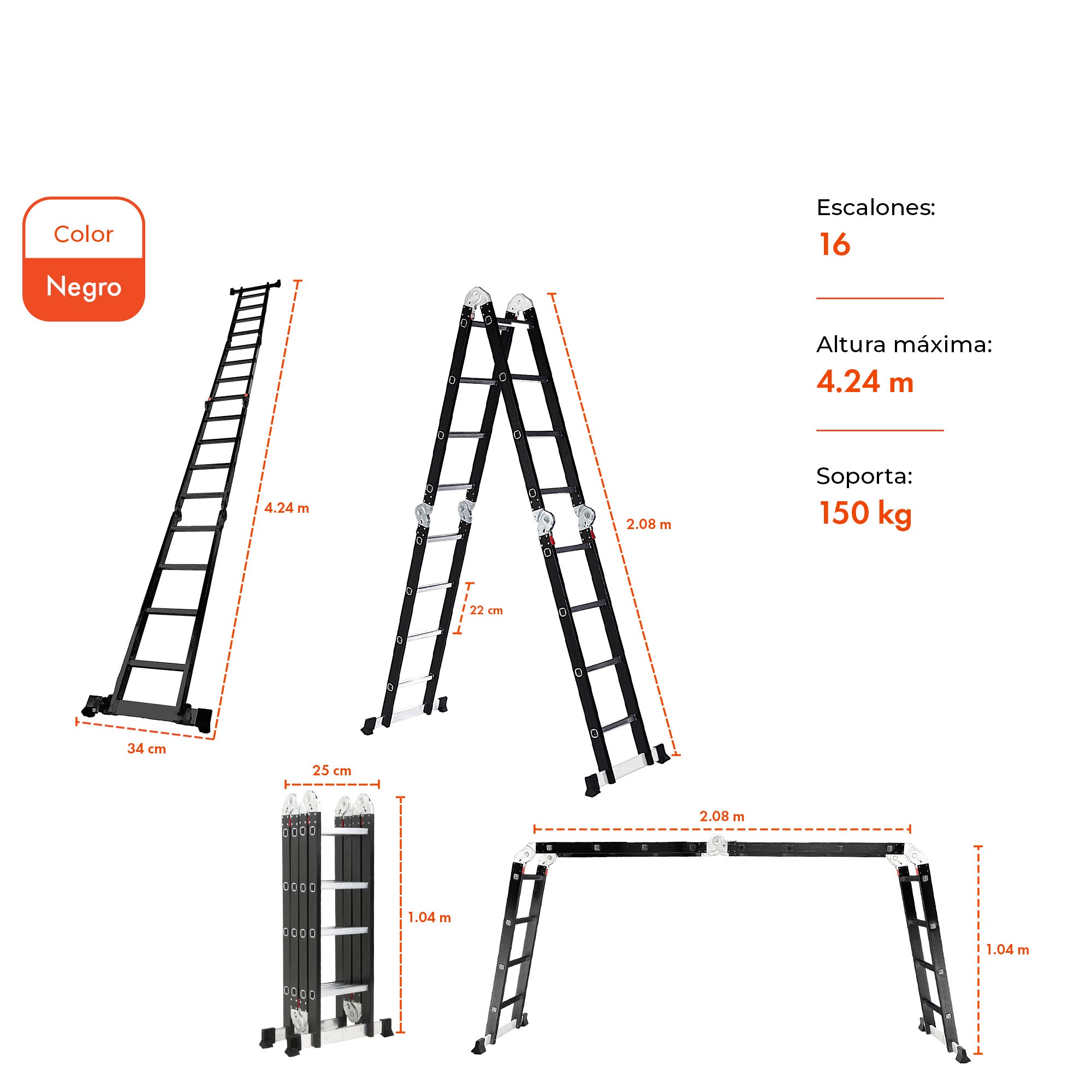 Color
Negro

Escalones:
16

Altura máxima:
4.24 m

Soporta:
150 kg

4.24 m
34 cm
2.08 m
22 cm
25 cm
1.04 m
2.08 m
1.04 m