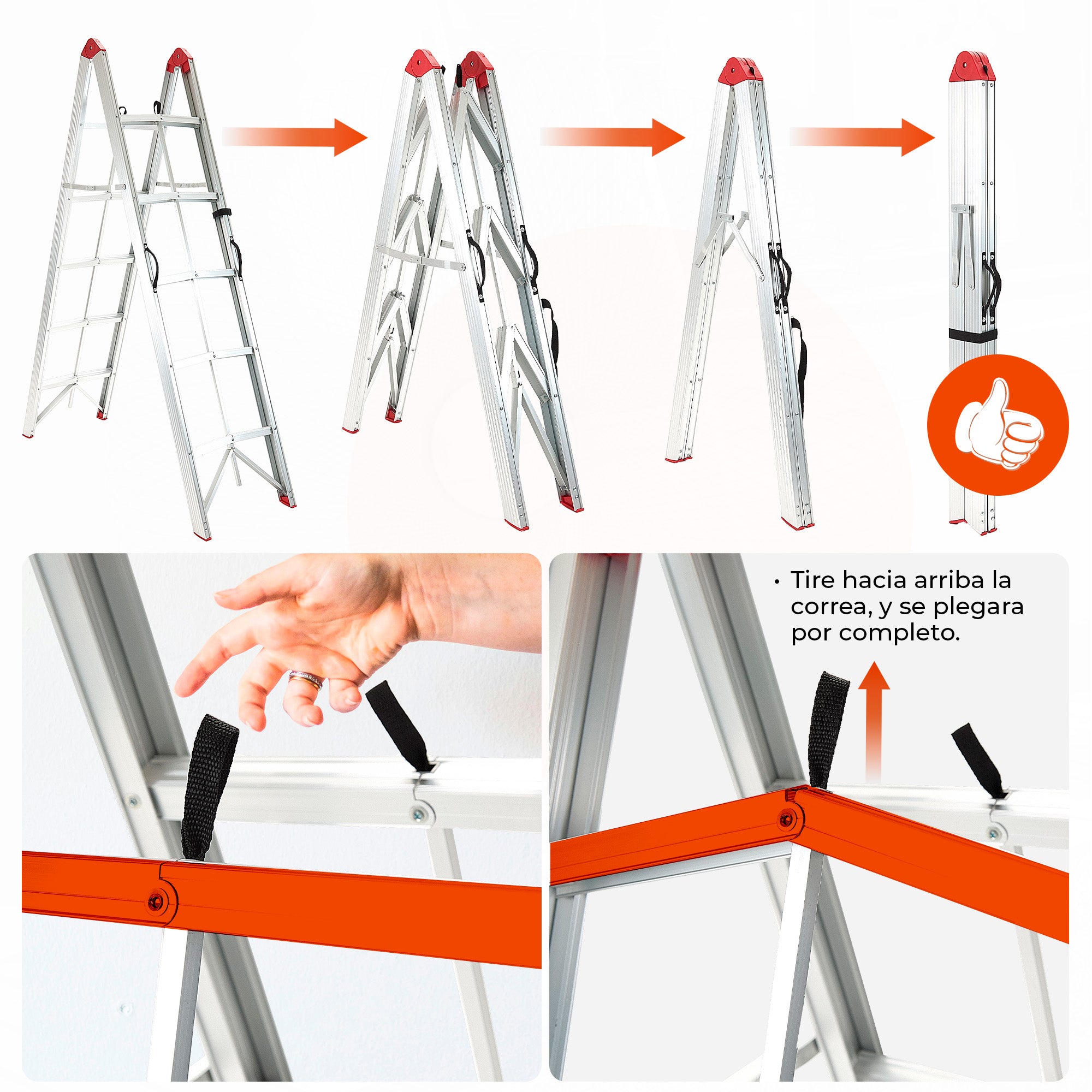 • Tire hacia arriba la correa, y se plegara por completo.