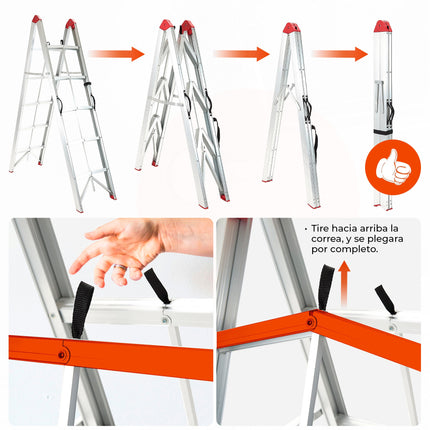 • Tire hacia arriba la correa, y se plegara por completo.