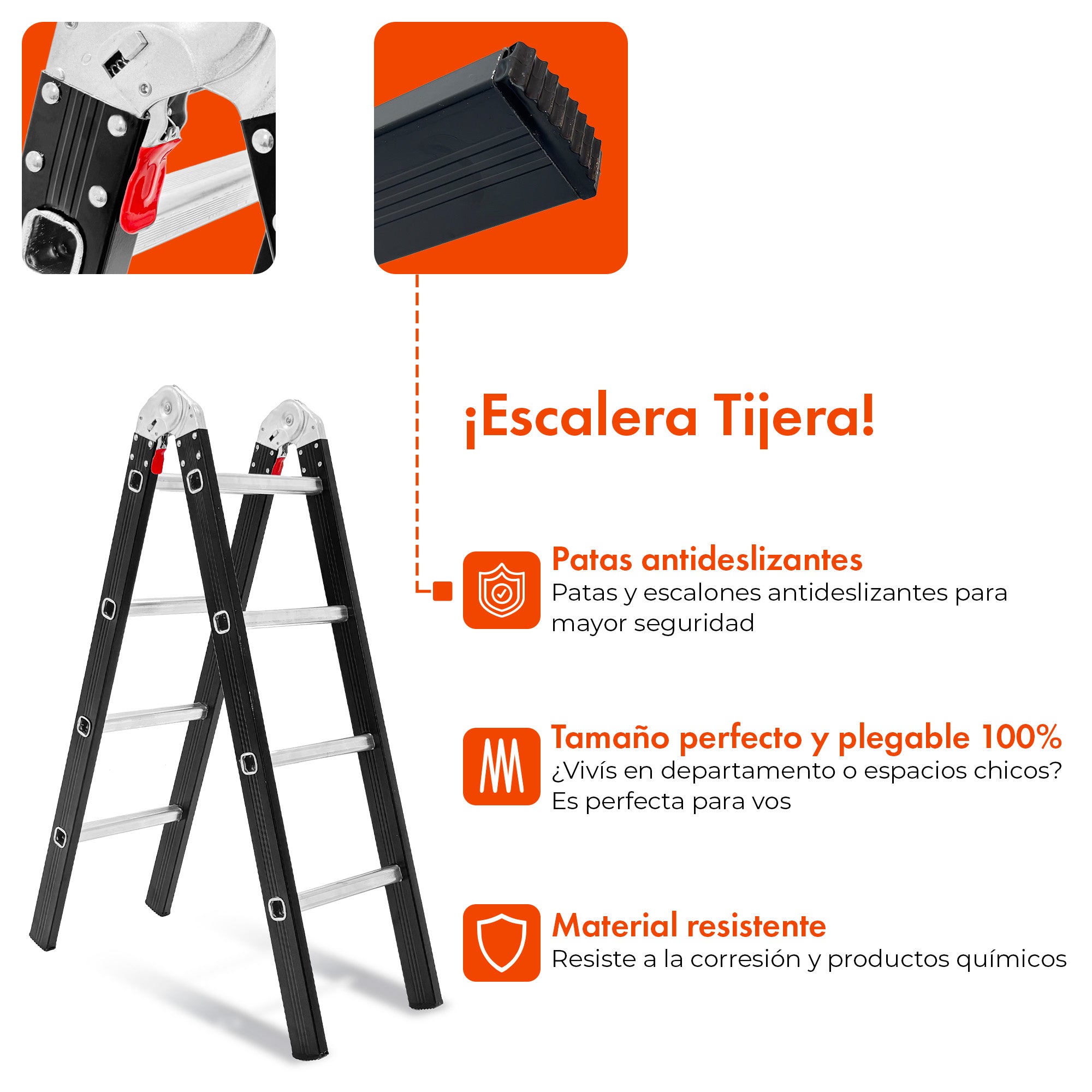 ¡Escalera Tijera!

Patas antideslizantes
Patas y escalones antideslizantes para mayor seguridad

Tamaño perfecto y plegable 100%
¿Vivís en departamento o espacios chicos? Es perfecta para vos

Material resistente
Resiste a la corresión y productos químicos