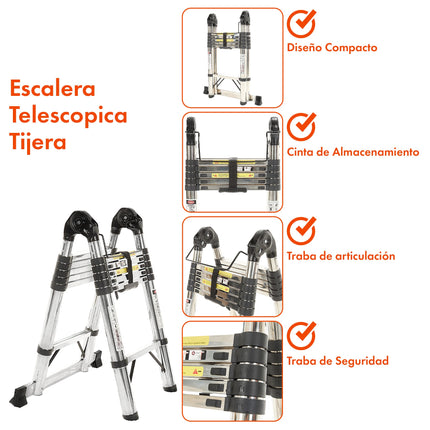 Escalera Telescopica Tijera

Diseño Compacto

Cinta de Almacenamiento

Traba de articulación

Traba de Seguridad