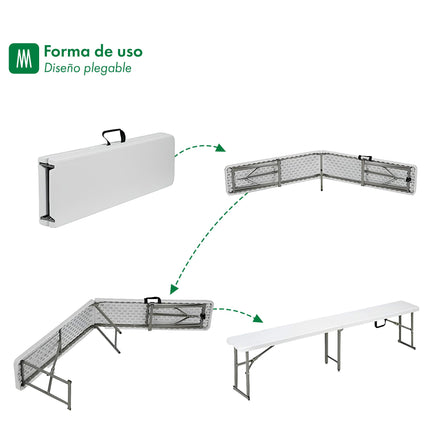 Forma de uso
Diseño plegable