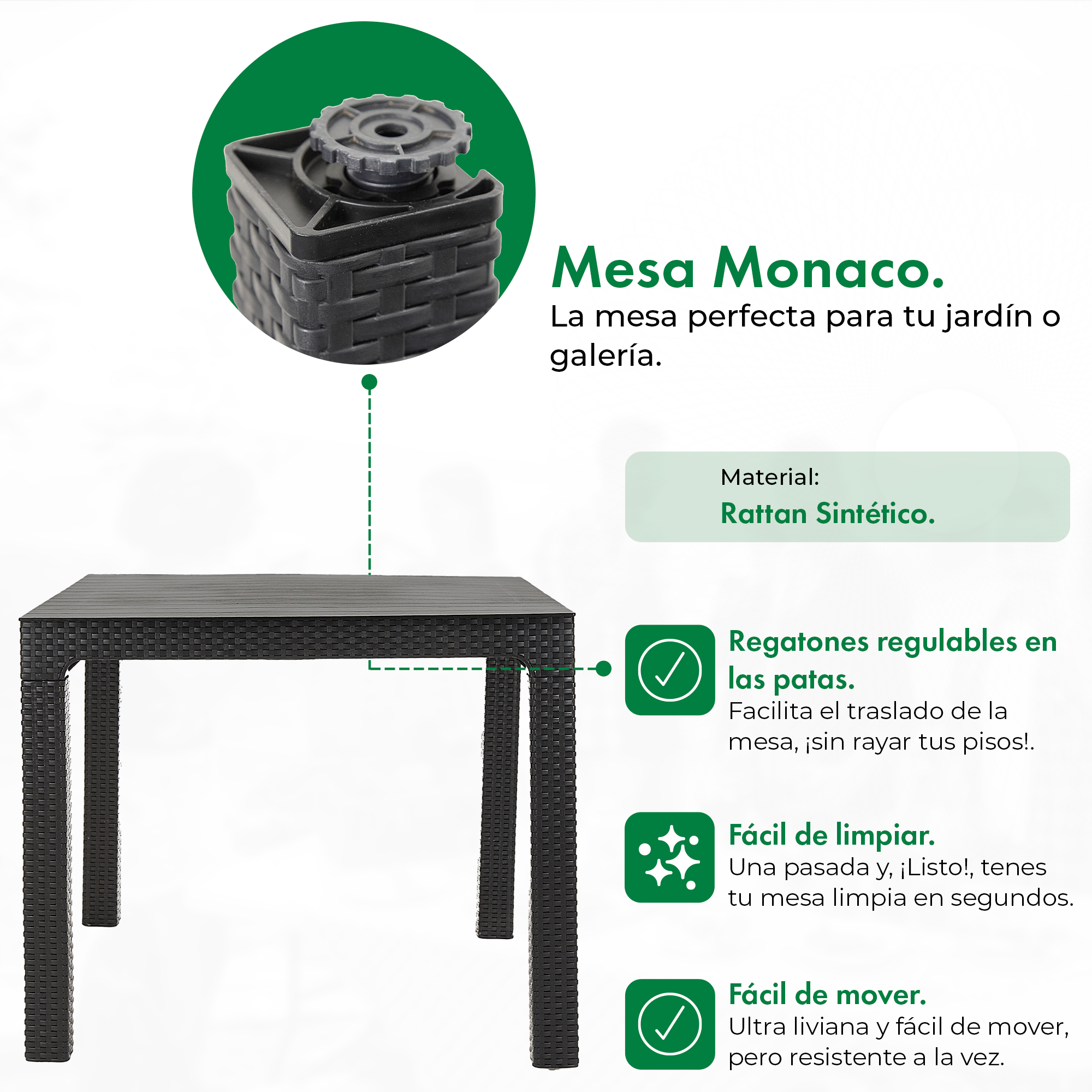 Mesa Monaco.
La mesa perfecta para tu jardín o galería.

Material:
Rattan Sintético.

Regatones regulables en las patas.
Facilita el traslado de la mesa, ¡sin rayar tus pisos!.

Fácil de limpiar.
Una pasada y, ¡Listo!, tenes tu mesa limpia en segundos.

Fácil de mover.
Ultra liviana y fácil de mover, pero resistente a la vez.