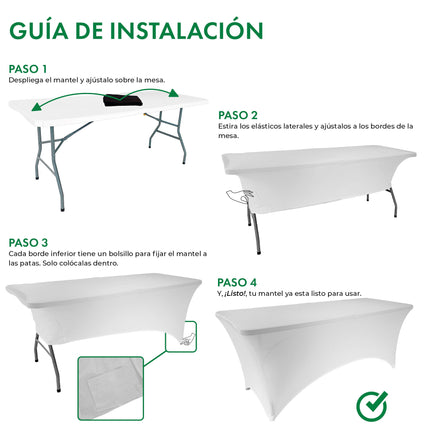 GUÍA DE INSTALACIÓN

PASO 1
Despliega el mantel y ajústalo sobre la mesa.

PASO 2
Estira los elásticos laterales y ajústalos a los bordes de la mesa.

PASO 3
Cada borde inferior tiene un bolsillo para fijar el mantel a las patas. Solo colócalas dentro.

PASO 4
Y, ¡Listo!, tu mantel ya esta listo para usar.