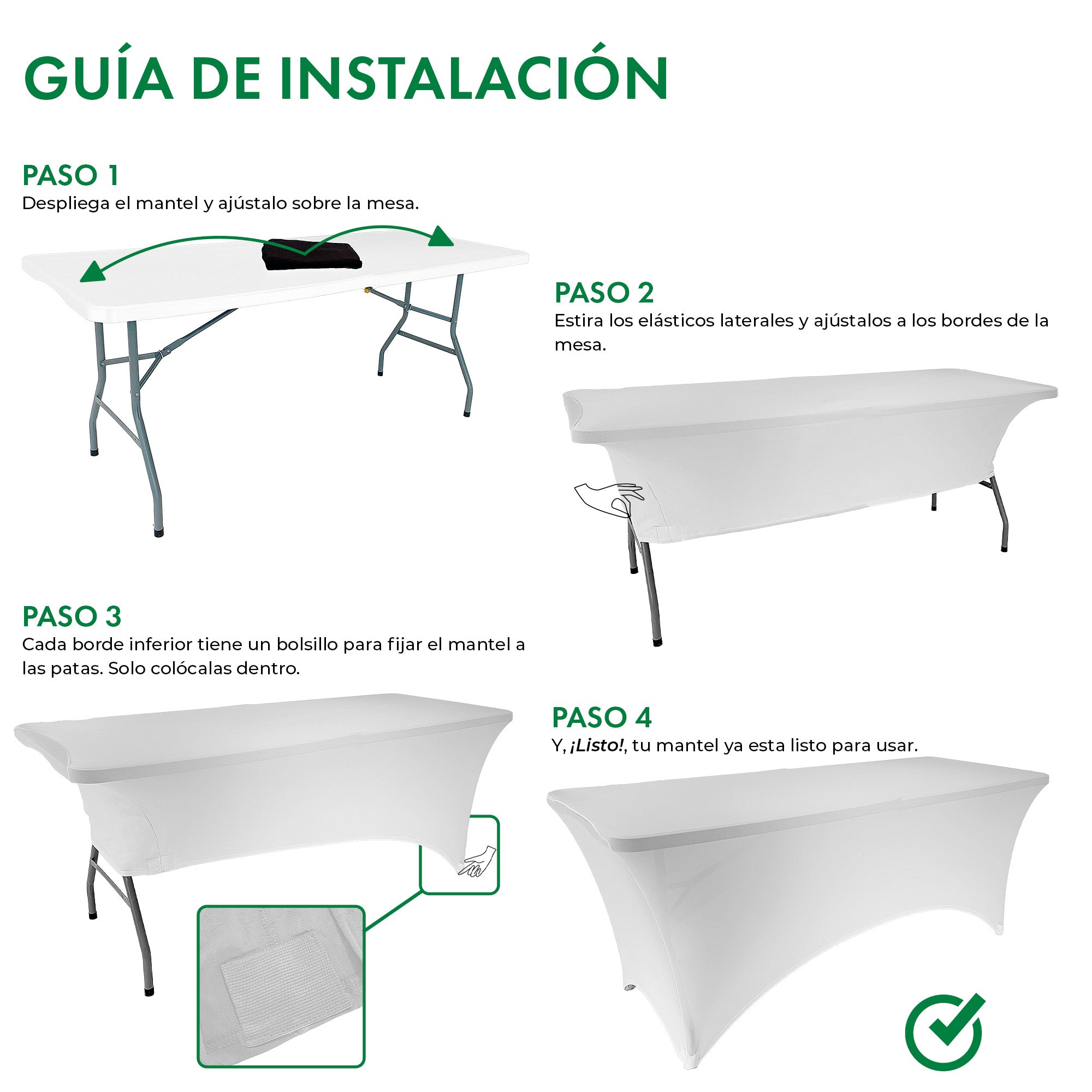 GUÍA DE INSTALACIÓN

PASO 1
Despliega el mantel y ajústalo sobre la mesa.

PASO 2
Estira los elásticos laterales y ajústalos a los bordes de la mesa.

PASO 3
Cada borde inferior tiene un bolsillo para fijar el mantel a las patas. Solo colócalas dentro.

PASO 4
Y, ¡Listo!, tu mantel ya esta listo para usar.