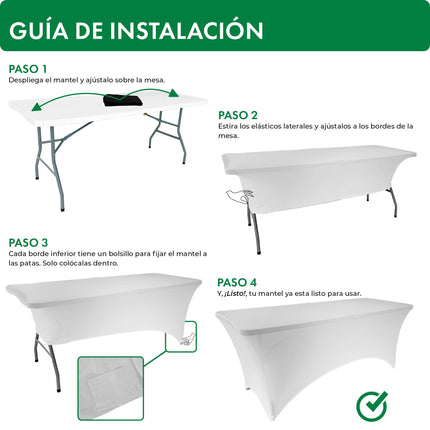 GUÍA DE INSTALACIÓN

PASO 1
Despliega el mantel y ajústalo sobre la mesa.

PASO 2
Estira los elásticos laterales y ajústalos a los bordes de la mesa.

PASO 3
Cada borde inferior tiene un bolsillo para fijar el mantel a las patas. Solo colócalas dentro.

PASO 4
Y, ¡Listo!, tu mantel ya esta listo para usar.