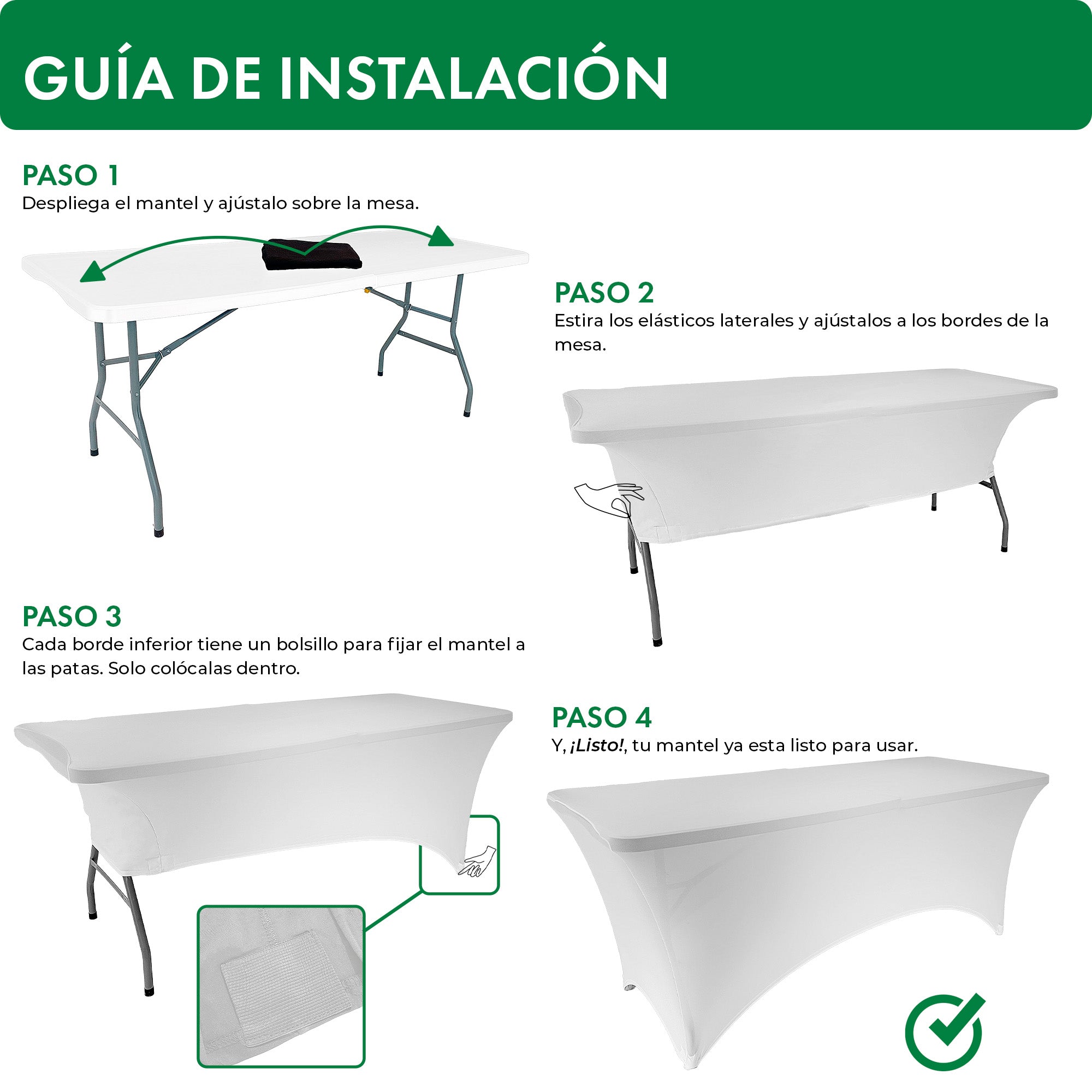 GUÍA DE INSTALACIÓN

PASO 1
Despliega el mantel y ajústalo sobre la mesa.

PASO 2
Estira los elásticos laterales y ajústalos a los bordes de la mesa.

PASO 3
Cada borde inferior tiene un bolsillo para fijar el mantel a las patas. Solo colócalas dentro.

PASO 4
Y, ¡Listo!, tu mantel ya esta listo para usar.