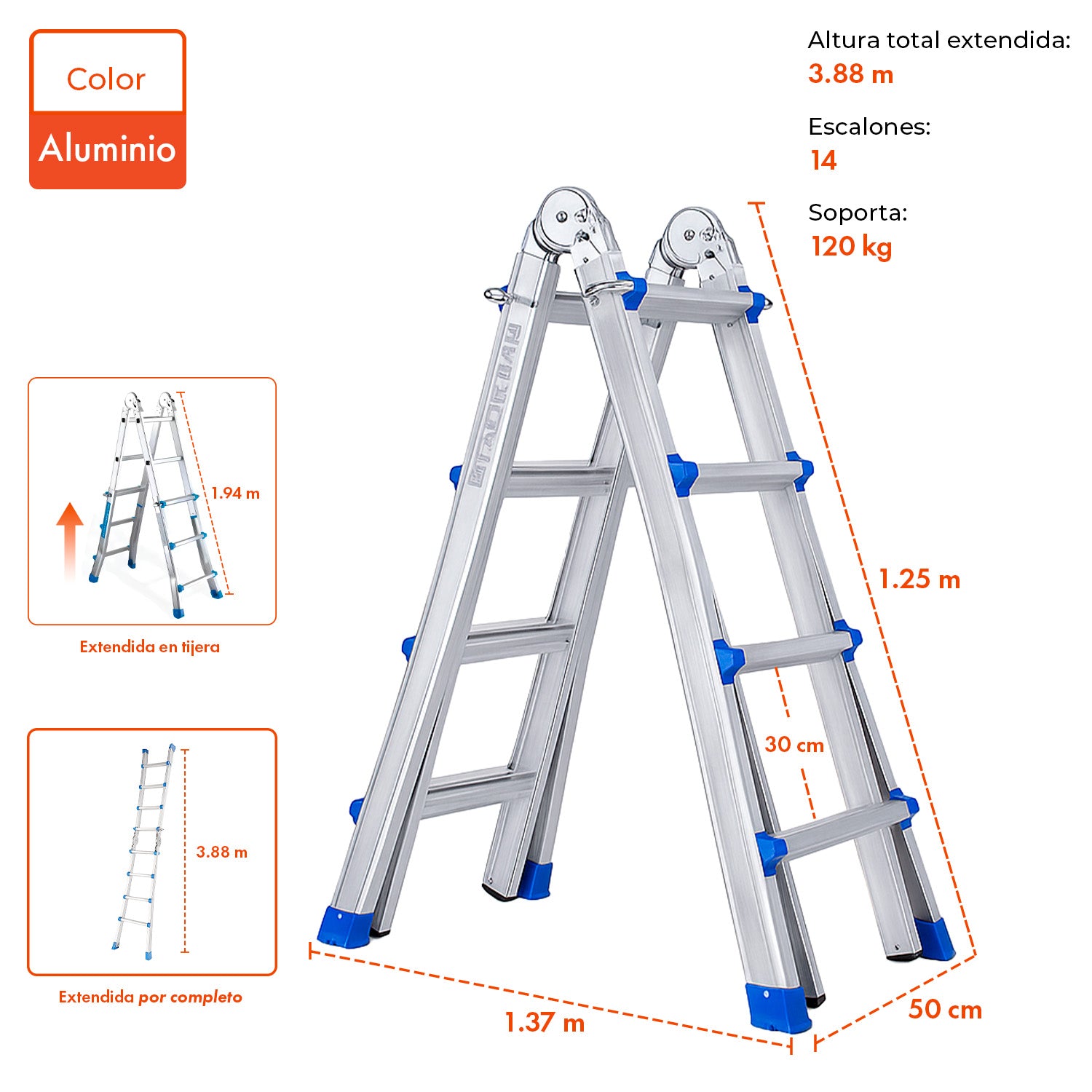 Color
Aluminio

Altura total extendida:
3.88 m

Escalones:
14

Soporta:
120 kg

1.94 m

Extendida en tijera

3.88 m

Extendida por completo

1.25 m

30 cm

1.37 m

50 cm